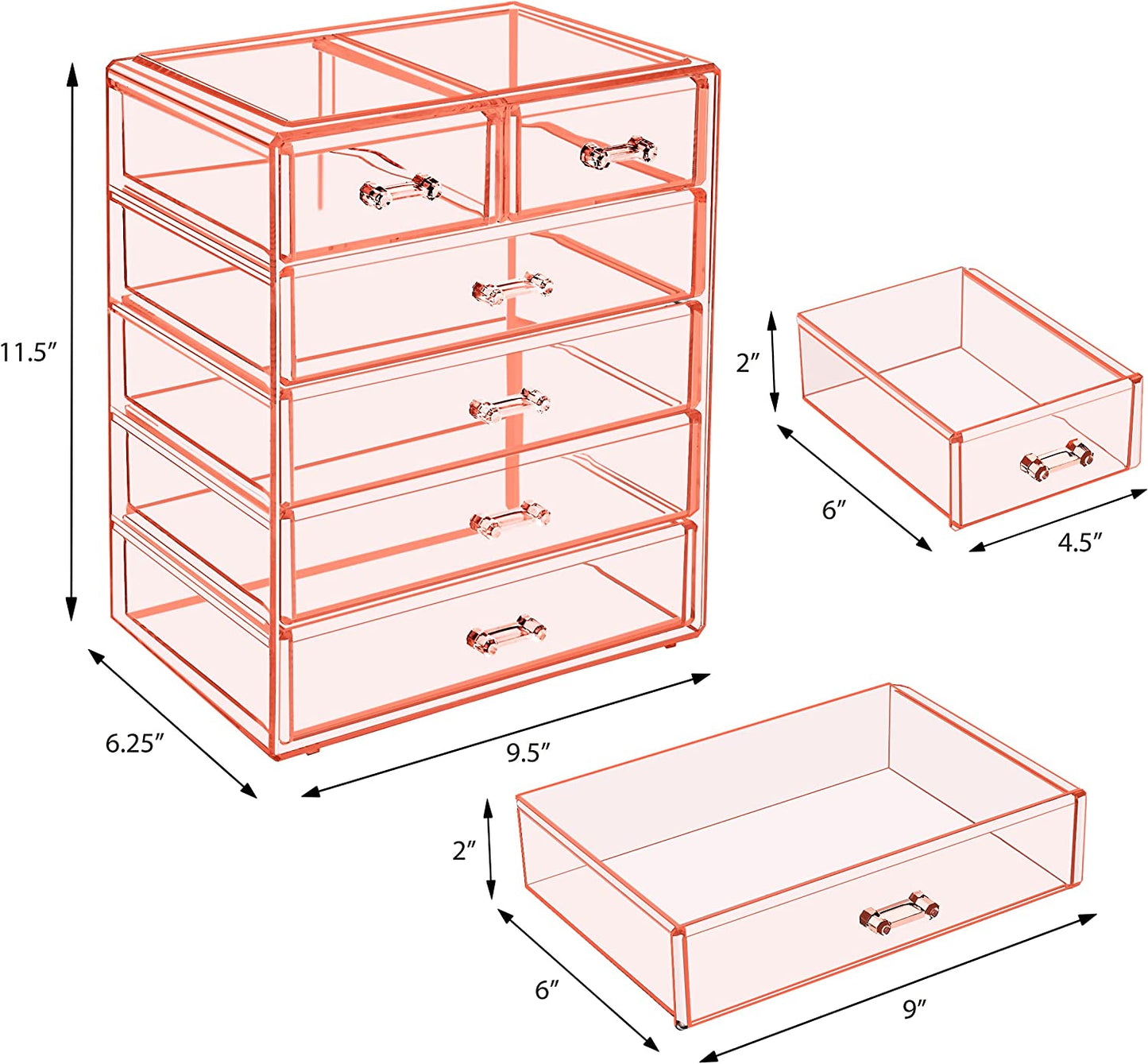 11.5″

6.25″

9.5″

2″

6″

4.5″

2″

6″

9″