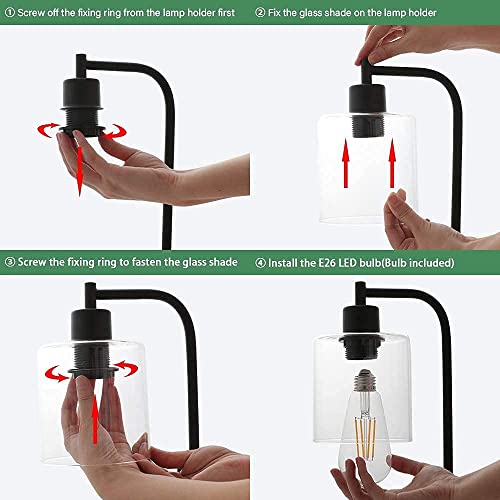 ① Screw off the fixing ring from the lamp holder first

② Fix the glass shade on the lamp holder

③ Screw the fixing ring to fasten the glass shade

④ Install the E26 LED bulb(Bulb included)