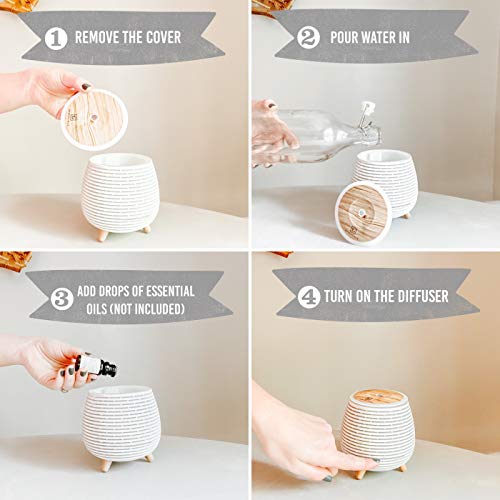 1 REMOVE THE COVER

2 POUR WATER IN

3 ADD DROPS OF ESSENTIAL OILS (NOT INCLUDED)

4 TURN ON THE DIFFUSER