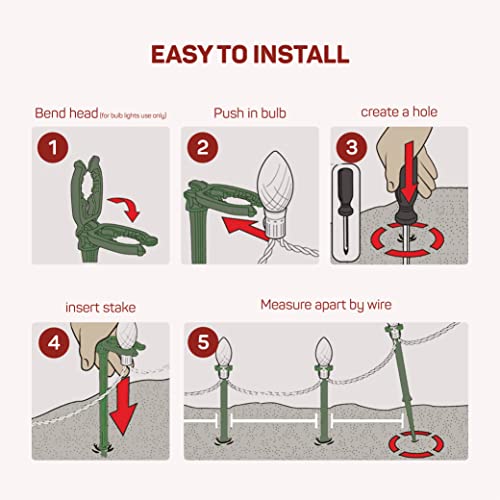 EASY TO INSTALL

Bend head (for bulb lights use only)

1

Push in bulb

2

create a hole

3

insert stake

4

Measure apart by wire

5