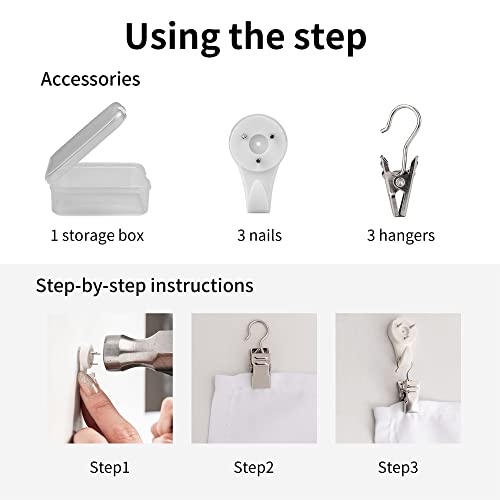 Using the step

Accessories

1 storage box

3 nails

3 hangers

Step-by-step instructions

Step1

Step2

Step3