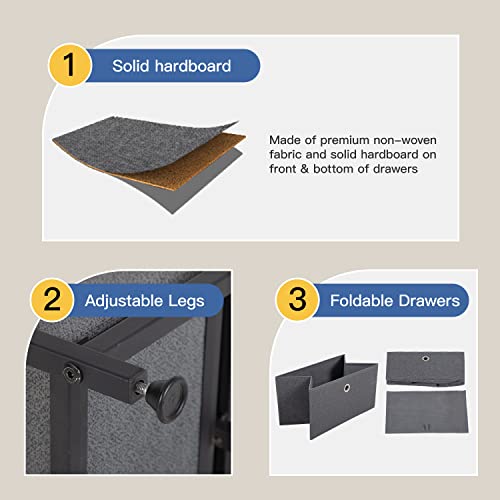 1 Solid hardboard

Made of premium non-woven fabric and solid hardboard on front & bottom of drawers

2 Adjustable Legs

3 Foldable Drawers