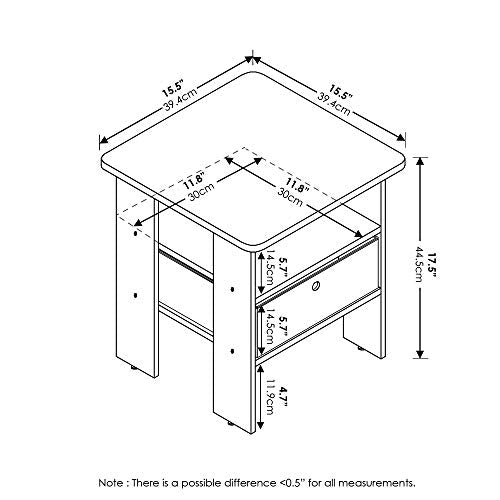 15.5"
39.4cm
15.5"
39.4cm
11.8"
30cm
11.8"
30cm
17.5"
44.5cm
5.7"
14.5cm
5.7"
14.5cm
4.7"
11.9cm

Note : There is a possible difference <0.5" for all measurements.