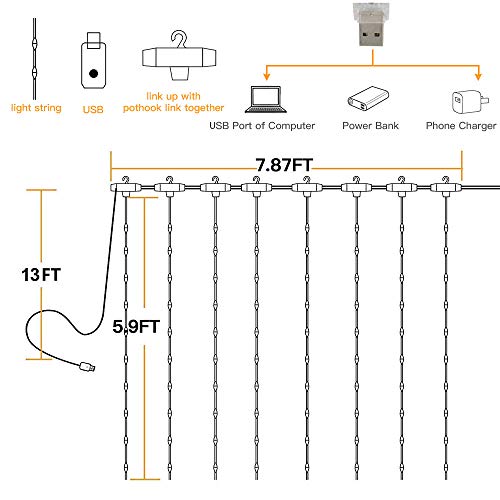 light string

USB

link up with pothook link together

USB Port of Computer

Power Bank

Phone Charger

7.87FT

13FT

5.9FT