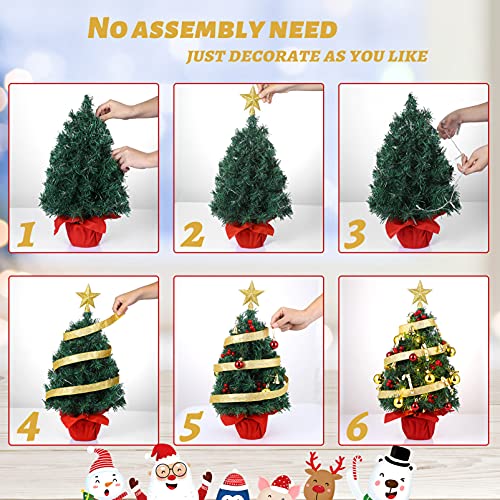 NO ASSEMBLY NEED
JUST DECORATE AS YOU LIKE

1

2

3

4

5

6