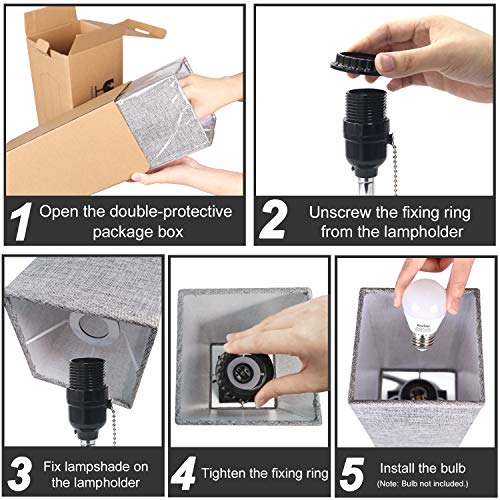 1 Open the double-protective package box

2 Unscrew the fixing ring from the lampholder

3 Fix lampshade on the lampholder

4 Tighten the fixing ring

5 Install the bulb
(Note: Bulb not included.)