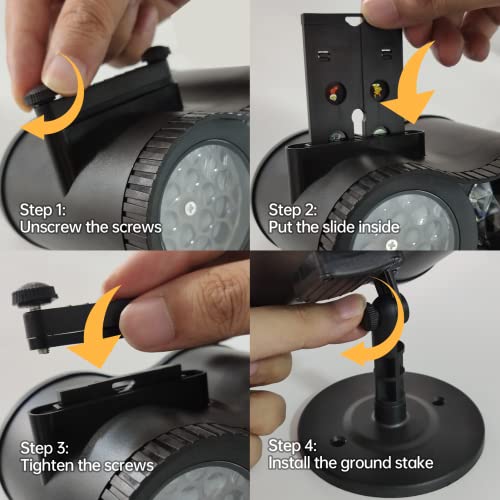 Step 1:
Unscrew the screws

Step 2:
Put the slide inside

Step 3:
Tighten the screws

Step 4:
Install the ground stake