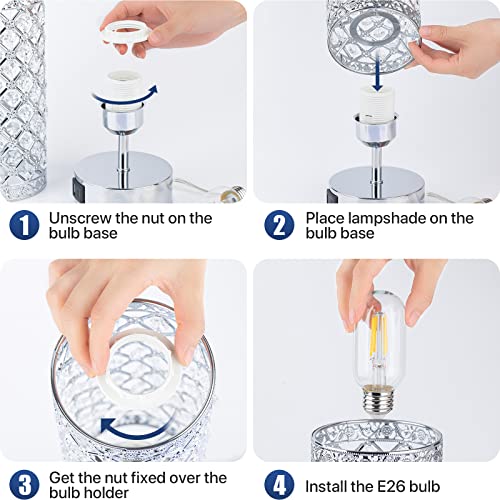 1 Unscrew the nut on the bulb base

2 Place lampshade on the bulb base

3 Get the nut fixed over the bulb holder

4 Install the E26 bulb