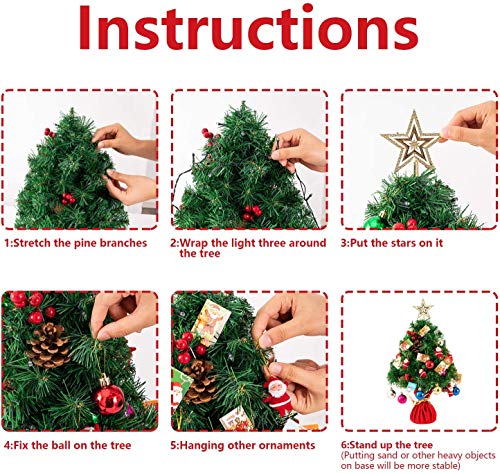 Instructions

1:Stretch the pine branches

2:Wrap the light three around the tree

3:Put the stars on it

4:Fix the ball on the tree

5:Hanging other ornaments

6:Stand up the tree
(Putting sand or other heavy objects on base will be more stable)