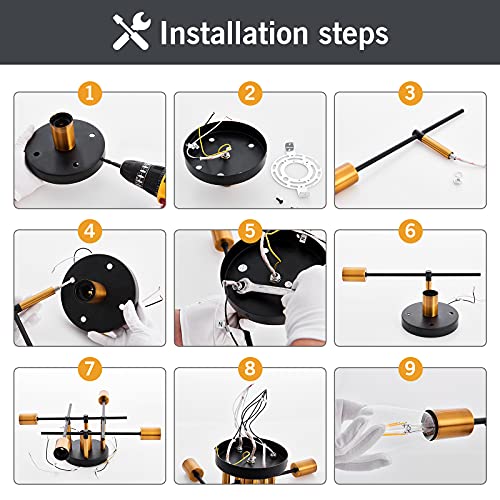 Installation steps

1

2

3

4

5

6

7

8

9