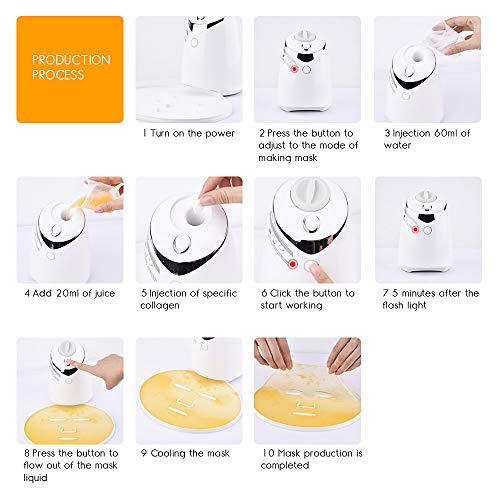 PRODUCTION PROCESS

1 Turn on the power

2 Press the button to adjust to the mode of making mask

3 Injection 60ml of water

4 Add 20ml of juice

5 Injection of specific collagen

6 Click the button to start working

7 5 minutes after the flash light

8 Press the button to flow out of the mask liquid

9 Cooling the mask

10 Mask production is completed