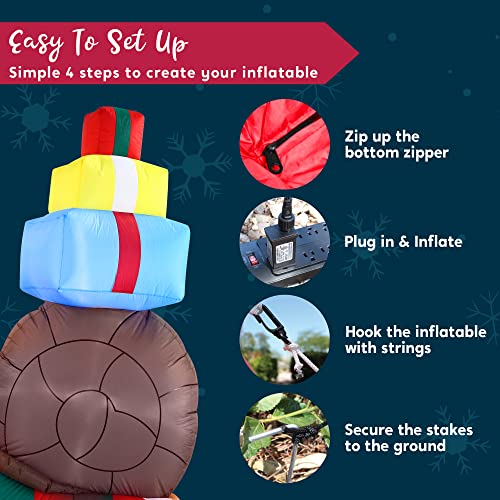 Easy To Set Up
Simple 4 steps to create your inflatable

Zip up the bottom zipper

Plug in & Inflate

Hook the inflatable with strings

Secure the stakes to the ground