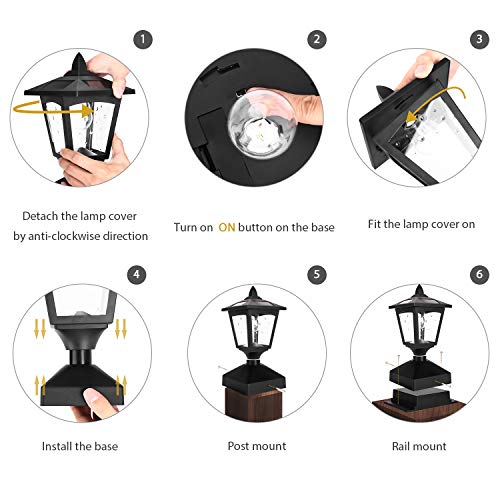 1

Detach the lamp cover by anti-clockwise direction

2

Turn on ON button on the base

3

Fit the lamp cover on

4

Install the base

5

Post mount

6

Rail mount