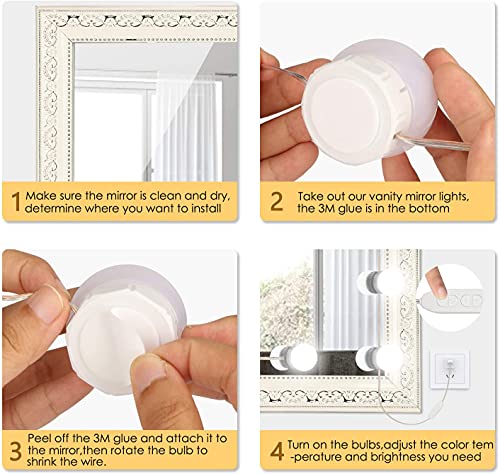 1 Make sure the mirror is clean and dry, determine where you want to install

2 Take out our vanity mirror lights, the 3M glue is in the bottom

3 Peel off the 3M glue and attach it to the mirror,then rotate the bulb to shrink the wire.

4 Turn on the bulbs,adjust the color tem -perature and brightness you need