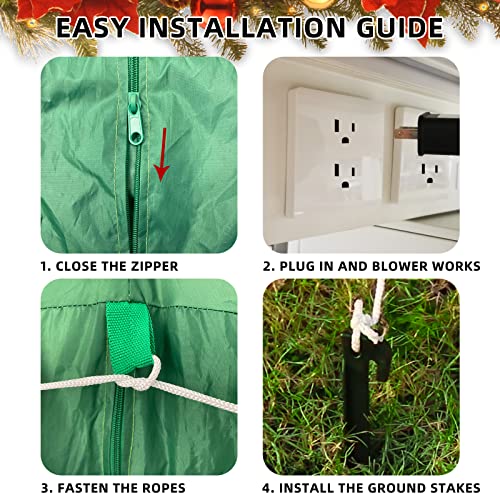 EASY INSTALLATION GUIDE

1. CLOSE THE ZIPPER

2. PLUG IN AND BLOWER WORKS

3. FASTEN THE ROPES

4. INSTALL THE GROUND STAKES