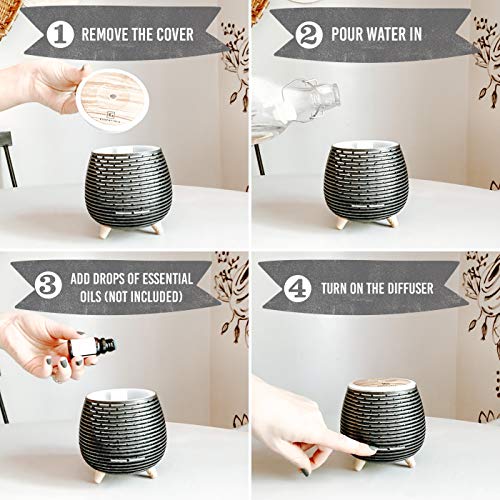 1 REMOVE THE COVER

2 POUR WATER IN

3 ADD DROPS OF ESSENTIAL OILS (NOT INCLUDED)

4 TURN ON THE DIFFUSER