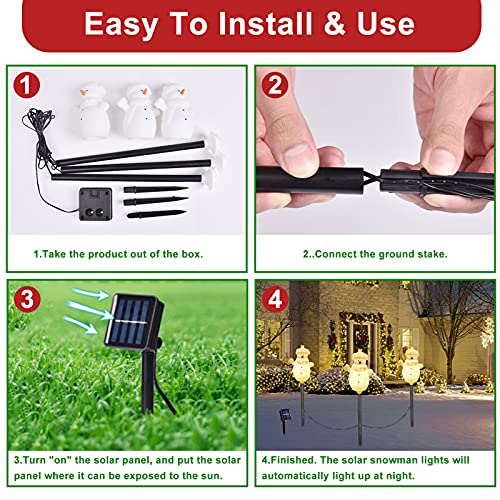 Easy To Install & Use

1

1.Take the product out of the box.

2

2..Connect the ground stake.

3

3.Turn "on" the solar panel, and put the solar panel where it can be exposed to the sun.

4

4.Finished. The solar snowman lights will automatically light up at night.