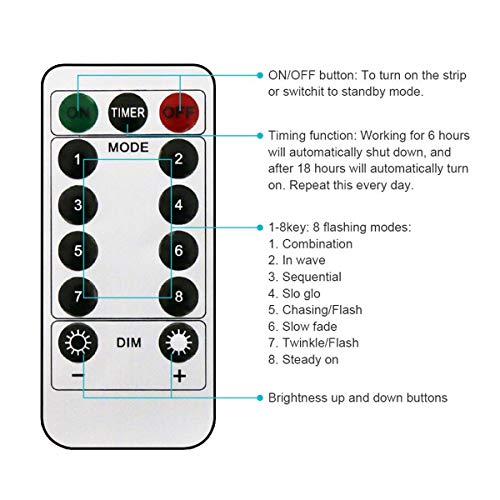 ON TIMER OFF

MODE

1 2

3 4

5 6

7 8

DIM

−

+

ON/OFF button: To turn on the strip or switchit to standby mode.

Timing function: Working for 6 hours will automatically shut down, and after 18 hours will automatically turn on. Repeat this every day.

1-8key: 8 flashing modes:
1. Combination
2. In wave
3. Sequential
4. Slo glo
5. Chasing/Flash
6. Slow fade
7. Twinkle/Flash
8. Steady on

Brightness up and down buttons