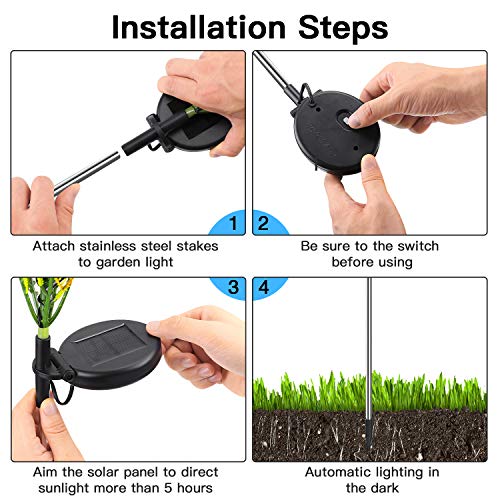 Installation Steps

1

Attach stainless steel stakes to garden light

2

Be sure to the switch before using

3

Aim the solar panel to direct sunlight more than 5 hours

4

Automatic lighting in the dark