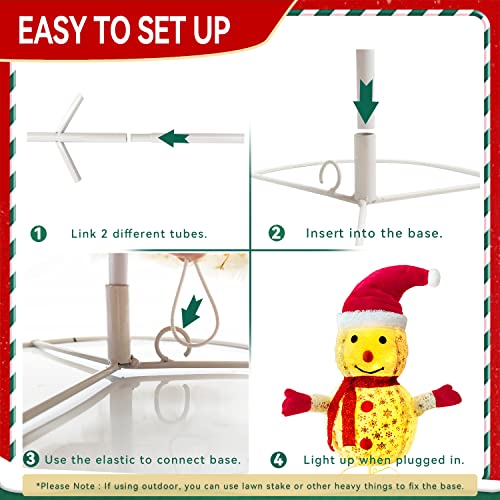 EASY TO SET UP

1 Link 2 different tubes.

2 Insert into the base.

3 Use the elastic to connect base.

4 Light up when plugged in.

*Please Note : If using outdoor, you can use lawn stake or other heavy things to fix the base.