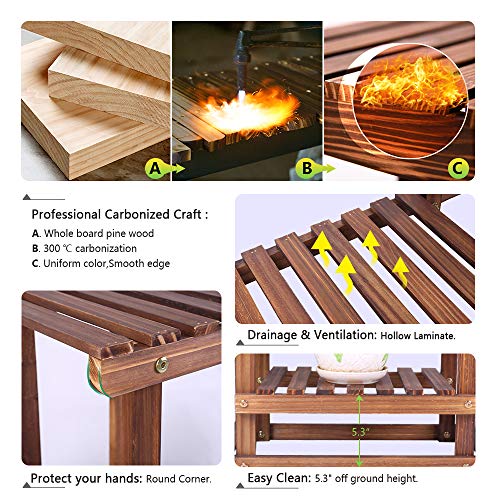 A

B

C

Professional Carbonized Craft :

A. Whole board pine wood

B. 300 ℃ carbonization

C. Uniform color,Smooth edge

Drainage & Ventilation: Hollow Laminate.

5.3"

Protect your hands: Round Corner.

Easy Clean: 5.3" off ground height.