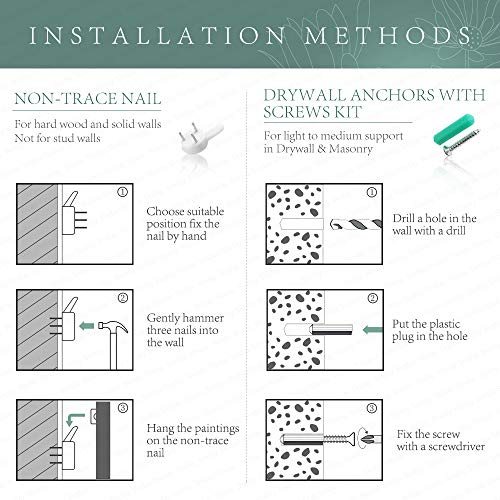 INSTALLATION METHODS

NON-TRACE NAIL

For hard wood and solid walls
Not for stud walls

①

Choose suitable position fix the nail by hand

②

Gently hammer three nails into the wall

③

Hang the paintings on the non-trace nail

DRYWALL ANCHORS WITH SCREWS KIT

For light to medium support in Drywall & Masonry

①

Drill a hole in the wall with a drill

②

Put the plastic plug in the hole

③

Fix the screw with a screwdriver