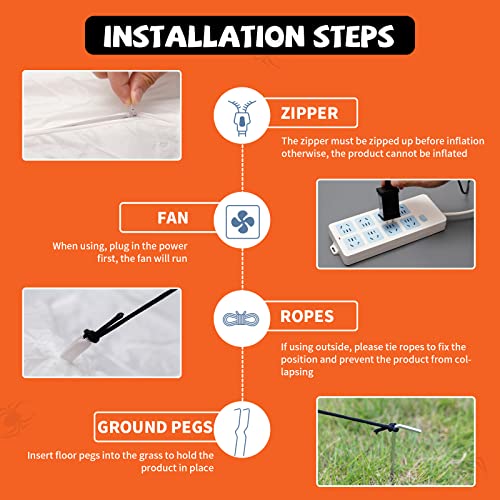 INSTALLATION STEPS

ZIPPER

The zipper must be zipped up before inflation otherwise, the product cannot be inflated

FAN

When using, plug in the power first, the fan will run

ROPES

If using outside, please tie ropes to fix the position and prevent the product from collapsing

GROUND PEGS

Insert floor pegs into the grass to hold the product in place