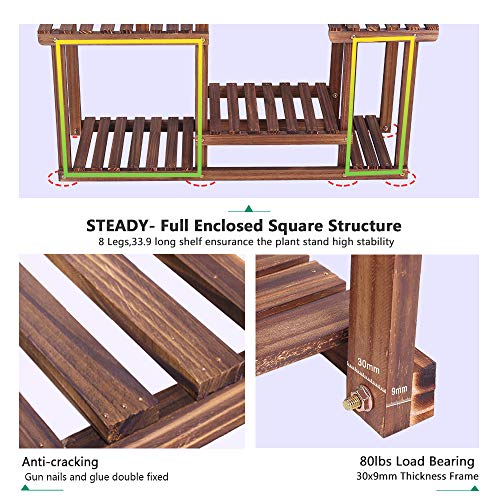 STEADY- Full Enclosed Square Structure
8 Legs,33.9 long shelf ensurance the plant stand high stability

30mm
9mm

Anti-cracking
Gun nails and glue double fixed

80lbs Load Bearing
30x9mm Thickness Frame