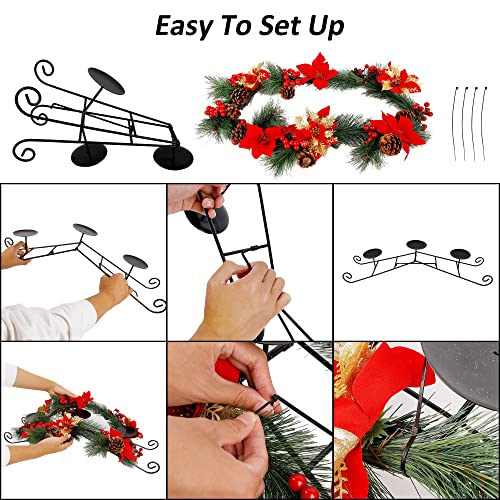 Easy To Set Up