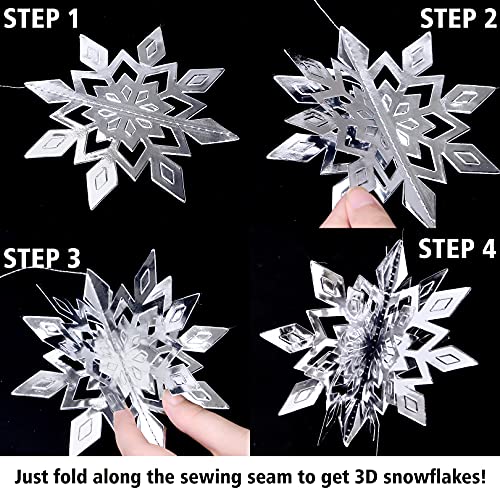 STEP 1

STEP 2

STEP 3

STEP 4

Just fold along the sewing seam to get 3D snowflakes!