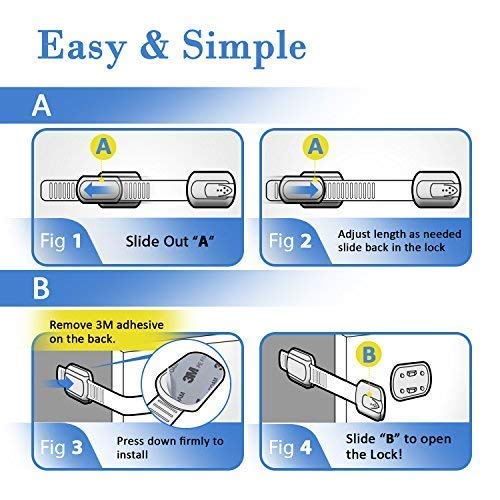 Easy & Simple

A

A

Fig 1 Slide Out "A"

A

Fig 2 Adjust length as needed slide back in the lock

B

Remove 3M adhesive on the back.

3M

Fig 3 Press down firmly to install

B

Fig 4 Slide "B" to open the Lock!