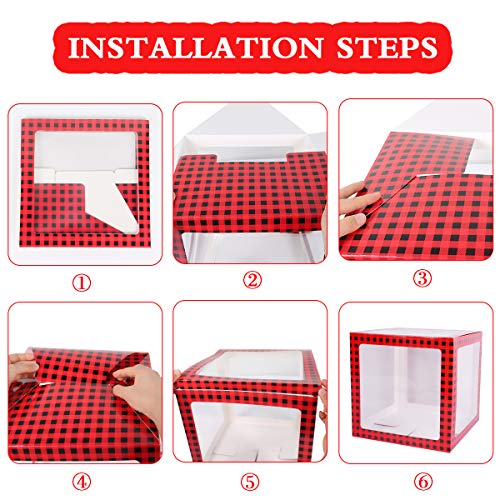 INSTALLATION STEPS

①

②

③

④

⑤

⑥