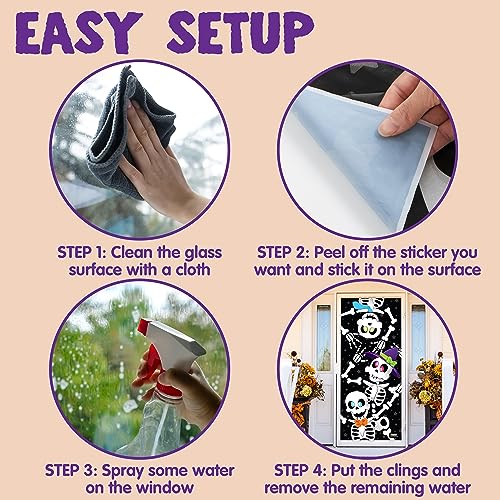 EASY SETUP

STEP 1: Clean the glass surface with a cloth

STEP 2: Peel off the sticker you want and stick it on the surface

STEP 3: Spray some water on the window

STEP 4: Put the clings and remove the remaining water