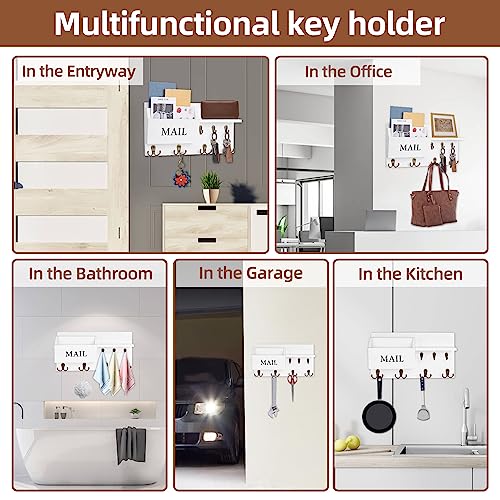 Multifunctional key holder

In the Entryway

MAIL

In the Office

MAIL

In the Bathroom

MAIL

In the Garage

MAIL

In the Kitchen

MAIL