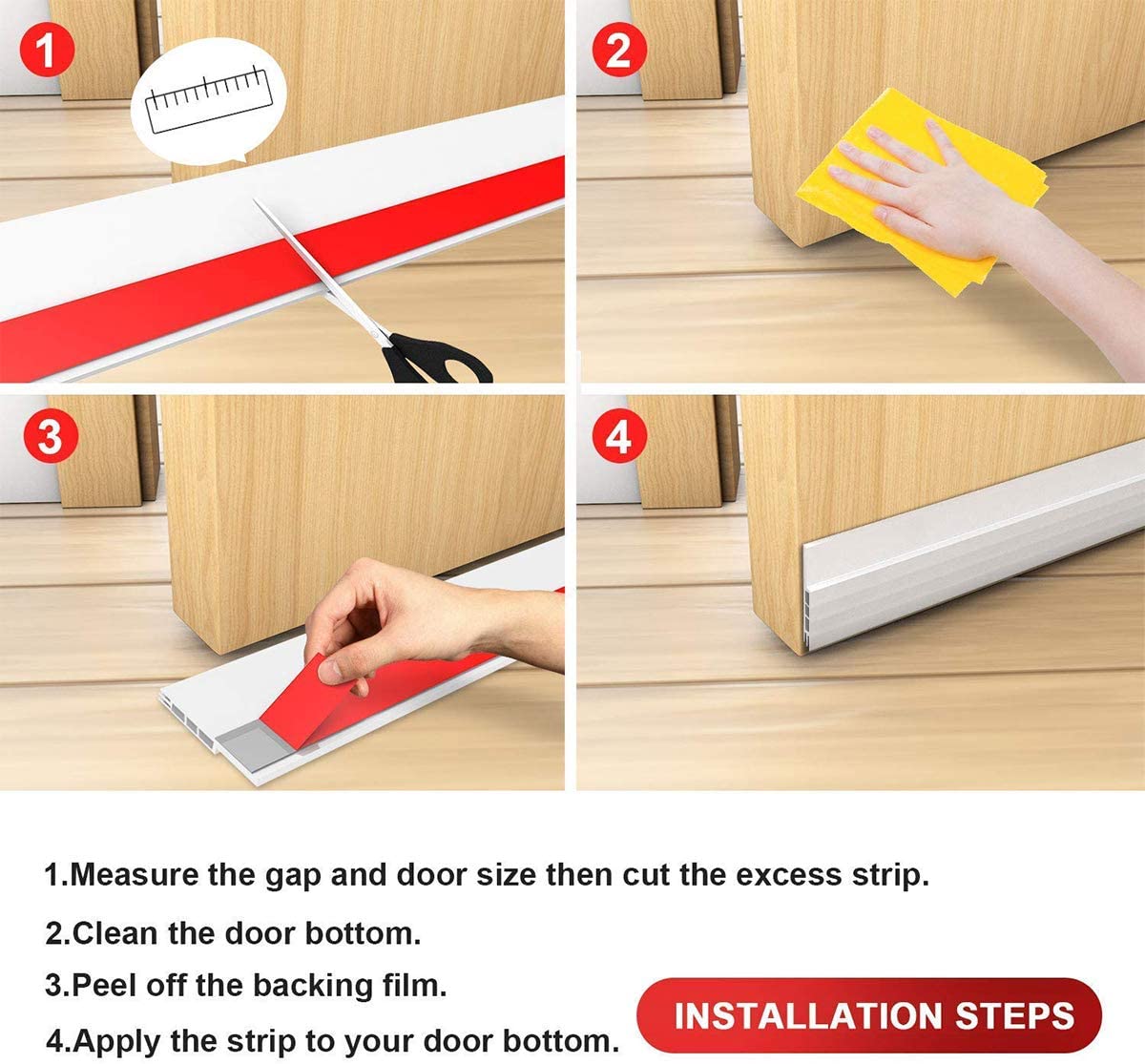 1

2

3

4

1.Measure the gap and door size then cut the excess strip.

2.Clean the door bottom.

3.Peel off the backing film.

4.Apply the strip to your door bottom.

INSTALLATION STEPS