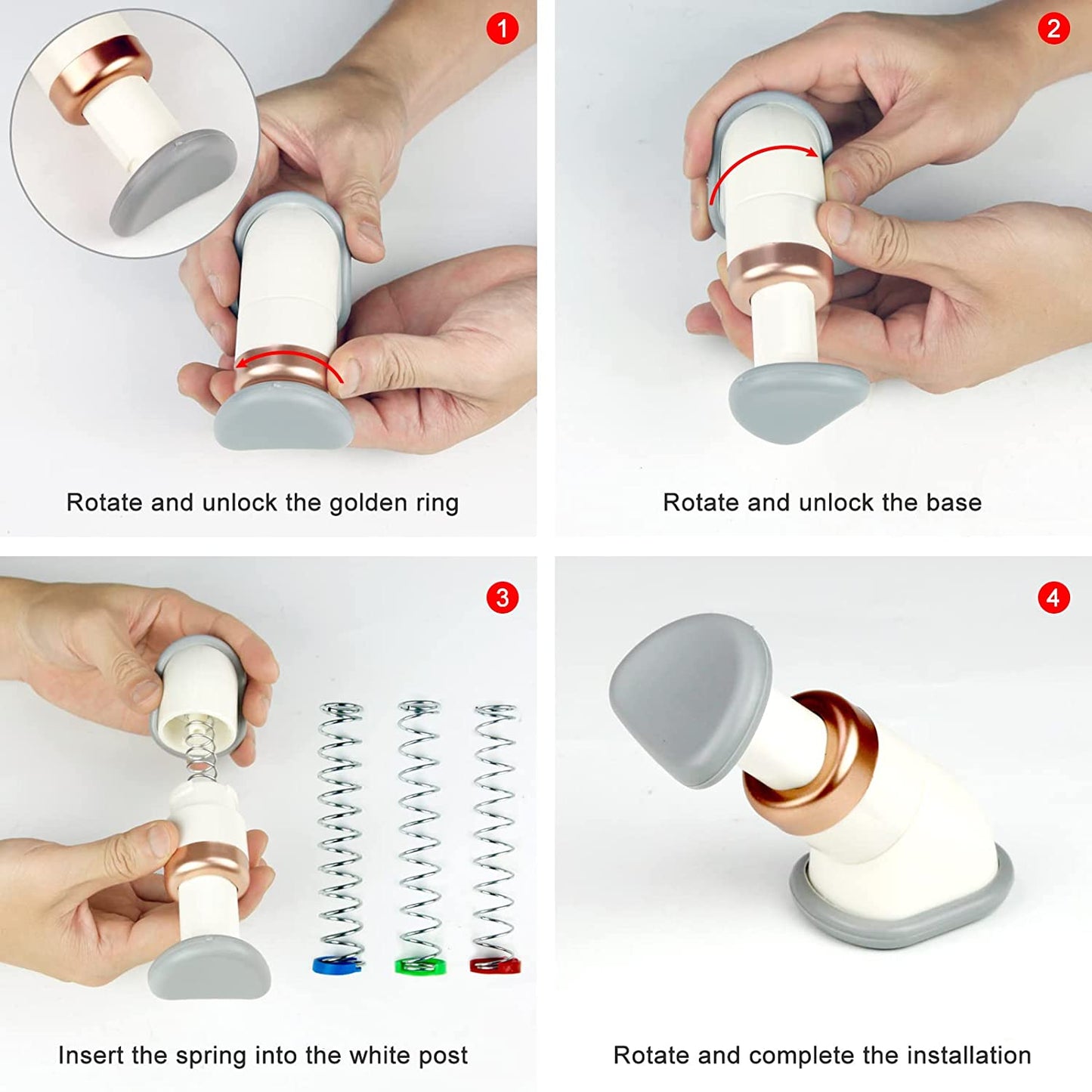 1

Rotate and unlock the golden ring

2

Rotate and unlock the base

3

Insert the spring into the white post

4

Rotate and complete the installation