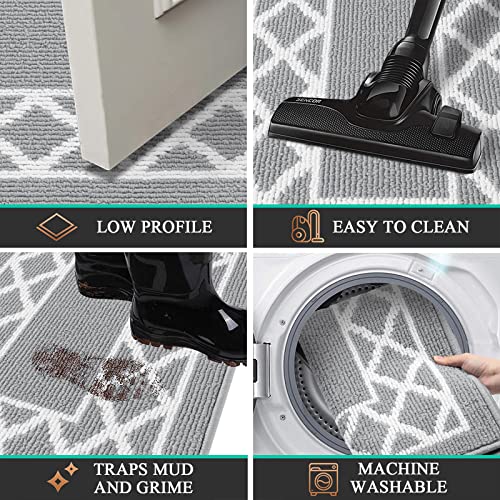 SENCOR

LOW PROFILE

EASY TO CLEAN

TRAPS MUD AND GRIME

MACHINE WASHABLE