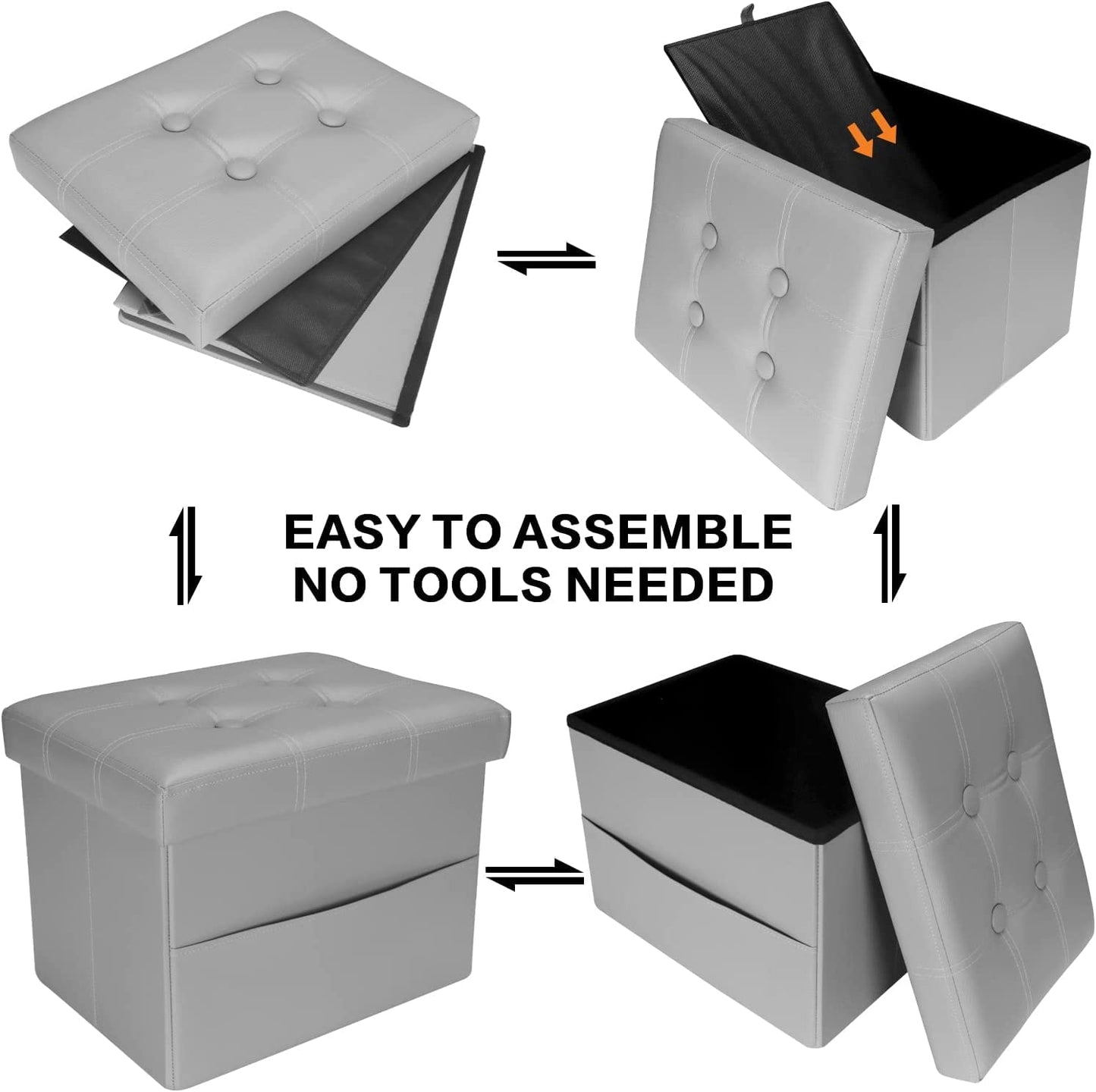 EASY TO ASSEMBLE
NO TOOLS NEEDED