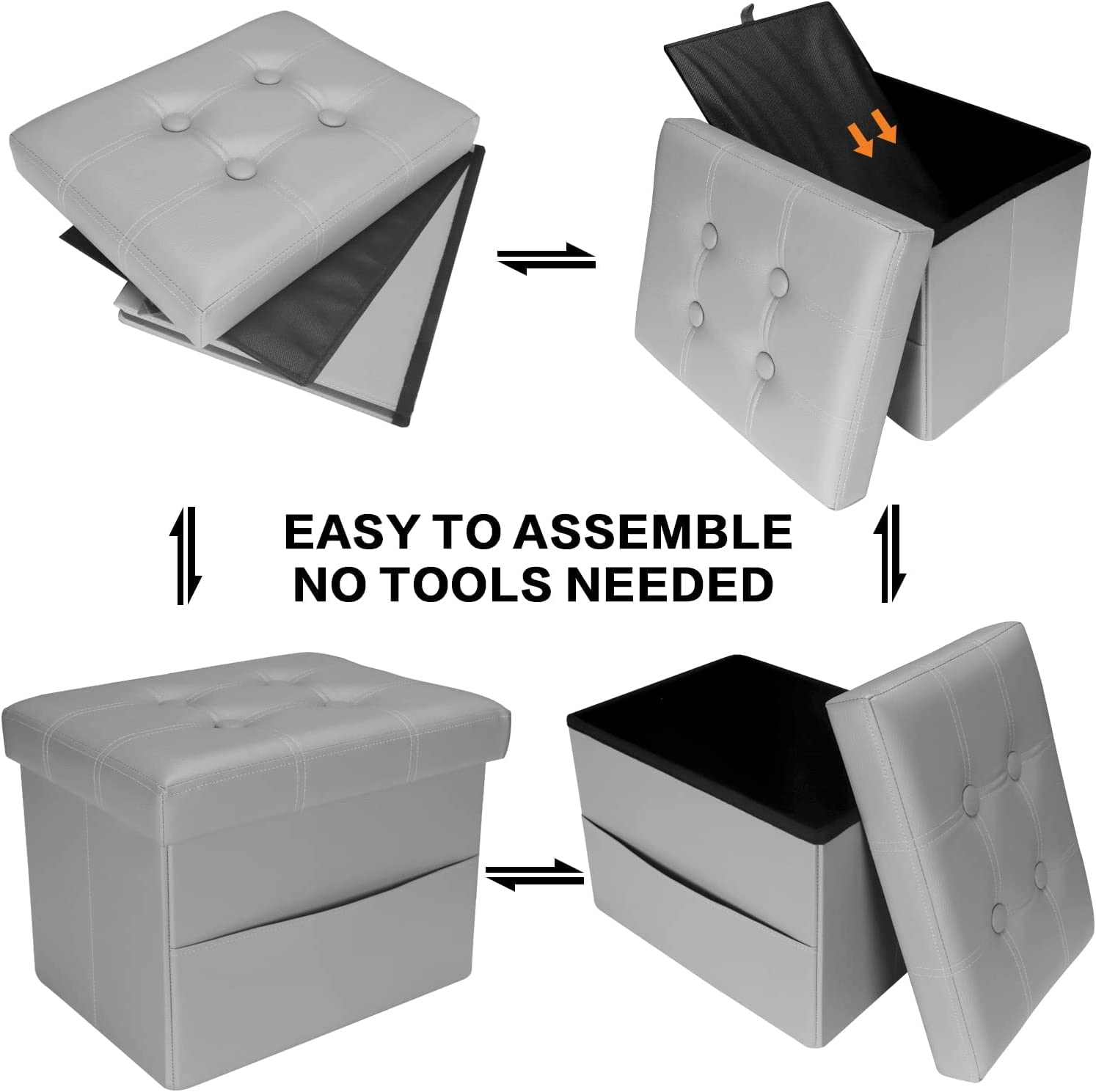 EASY TO ASSEMBLE
NO TOOLS NEEDED