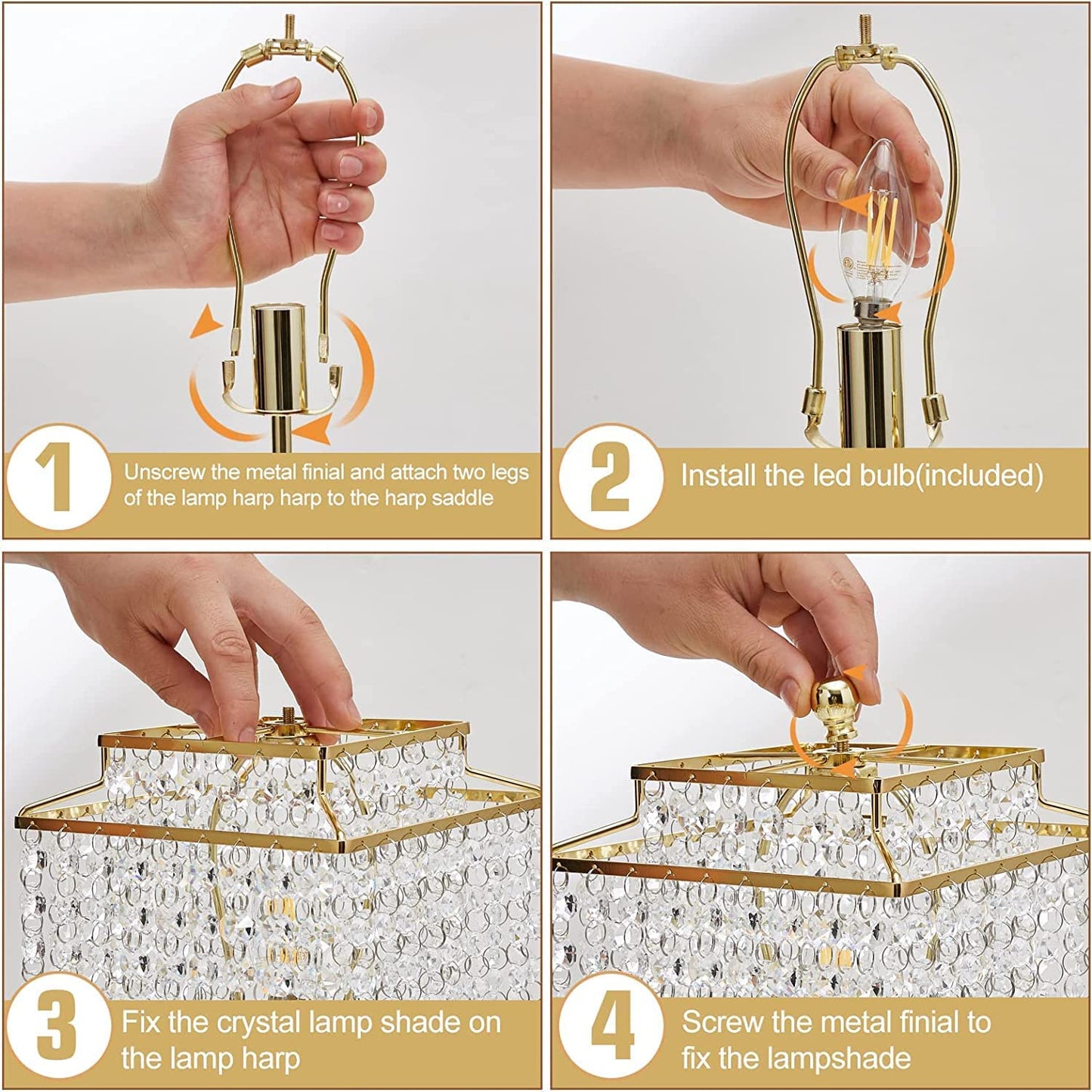 1
Unscrew the metal finial and attach two legs of the lamp harp harp to the harp saddle

2
Install the led bulb(included)

3
Fix the crystal lamp shade on the lamp harp

4
Screw the metal finial to fix the lampshade