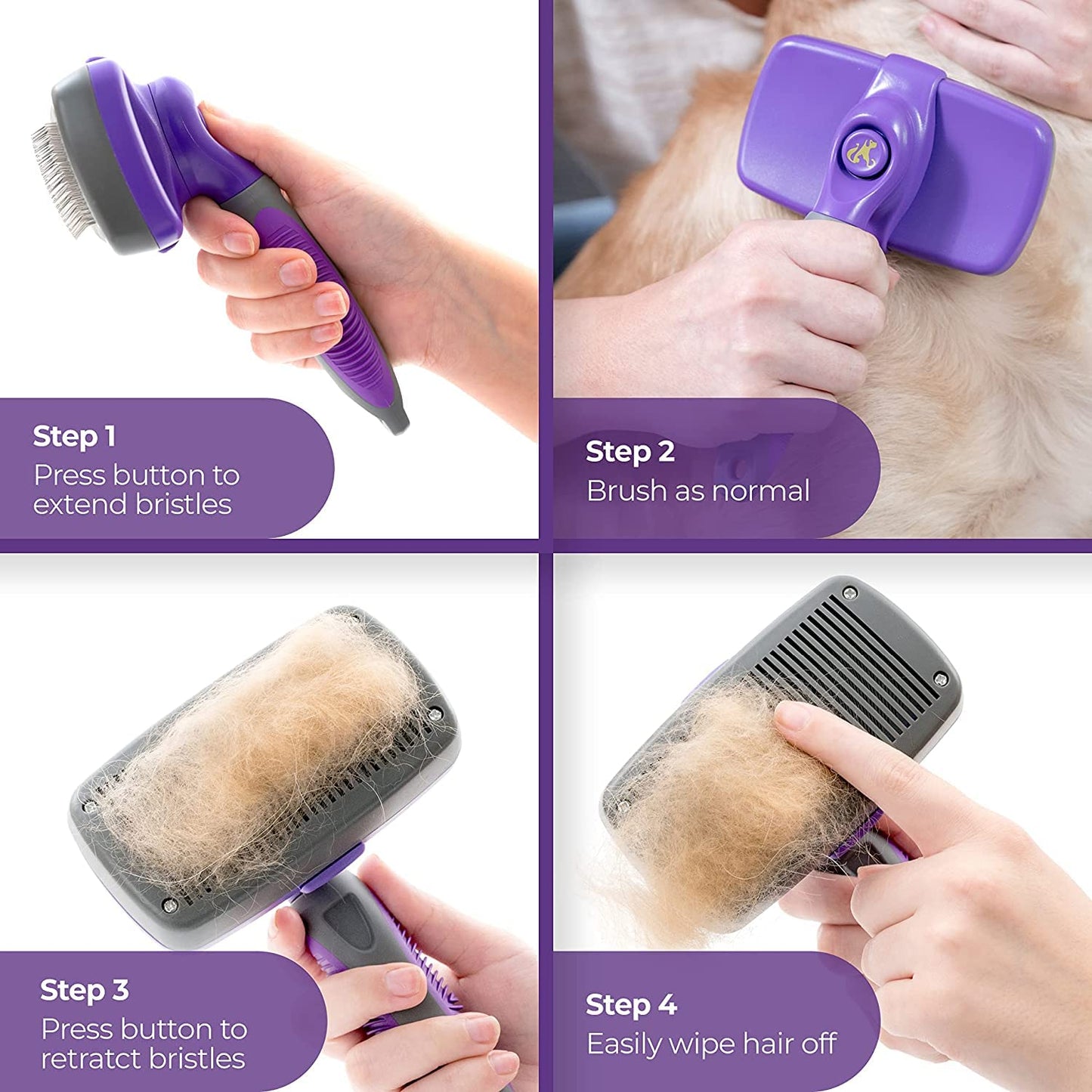 Step 1
Press button to extend bristles

Step 2
Brush as normal

Step 3
Press button to retratct bristles

Step 4
Easily wipe hair off