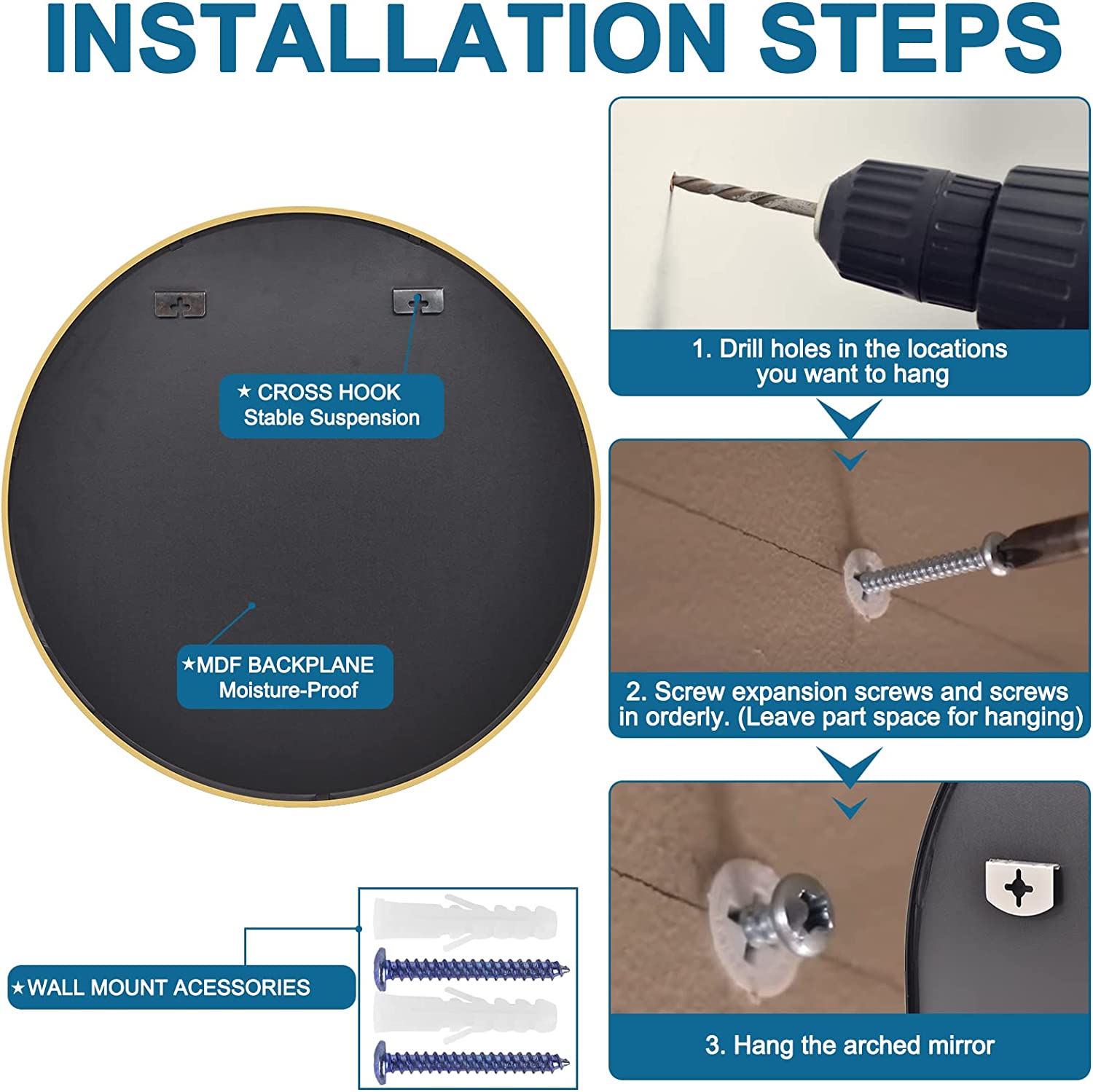 INSTALLATION STEPS

★ CROSS HOOK
Stable Suspension

★MDF BACKPLANE
Moisture-Proof

★WALL MOUNT ACESSORIES

1. Drill holes in the locations you want to hang

2. Screw expansion screws and screws in orderly. (Leave part space for hanging)

3. Hang the arched mirror