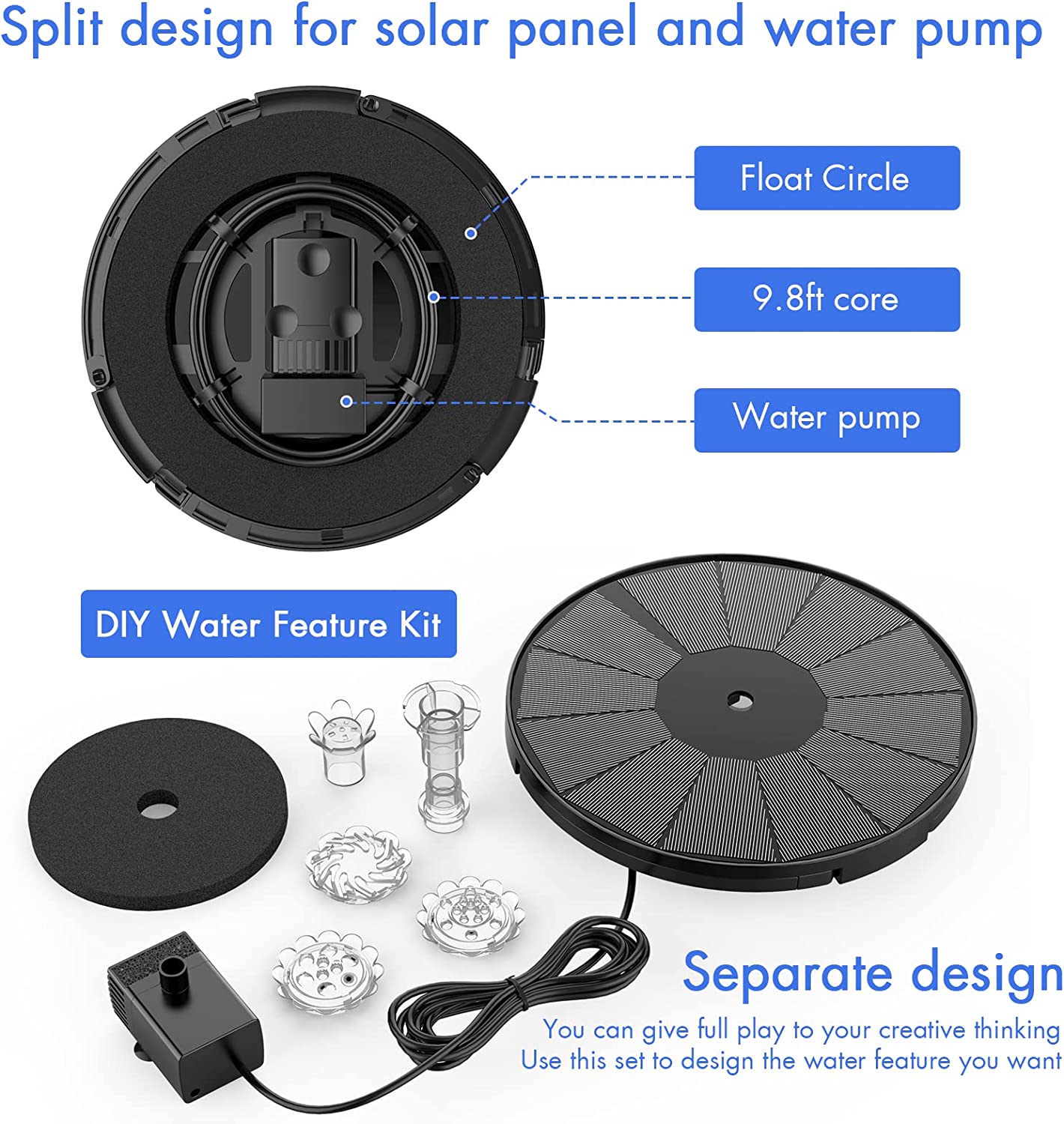 Split design for solar panel and water pump

Float Circle

9.8ft core

Water pump

DIY Water Feature Kit

Separate design

You can give full play to your creative thinking
Use this set to design the water feature you want