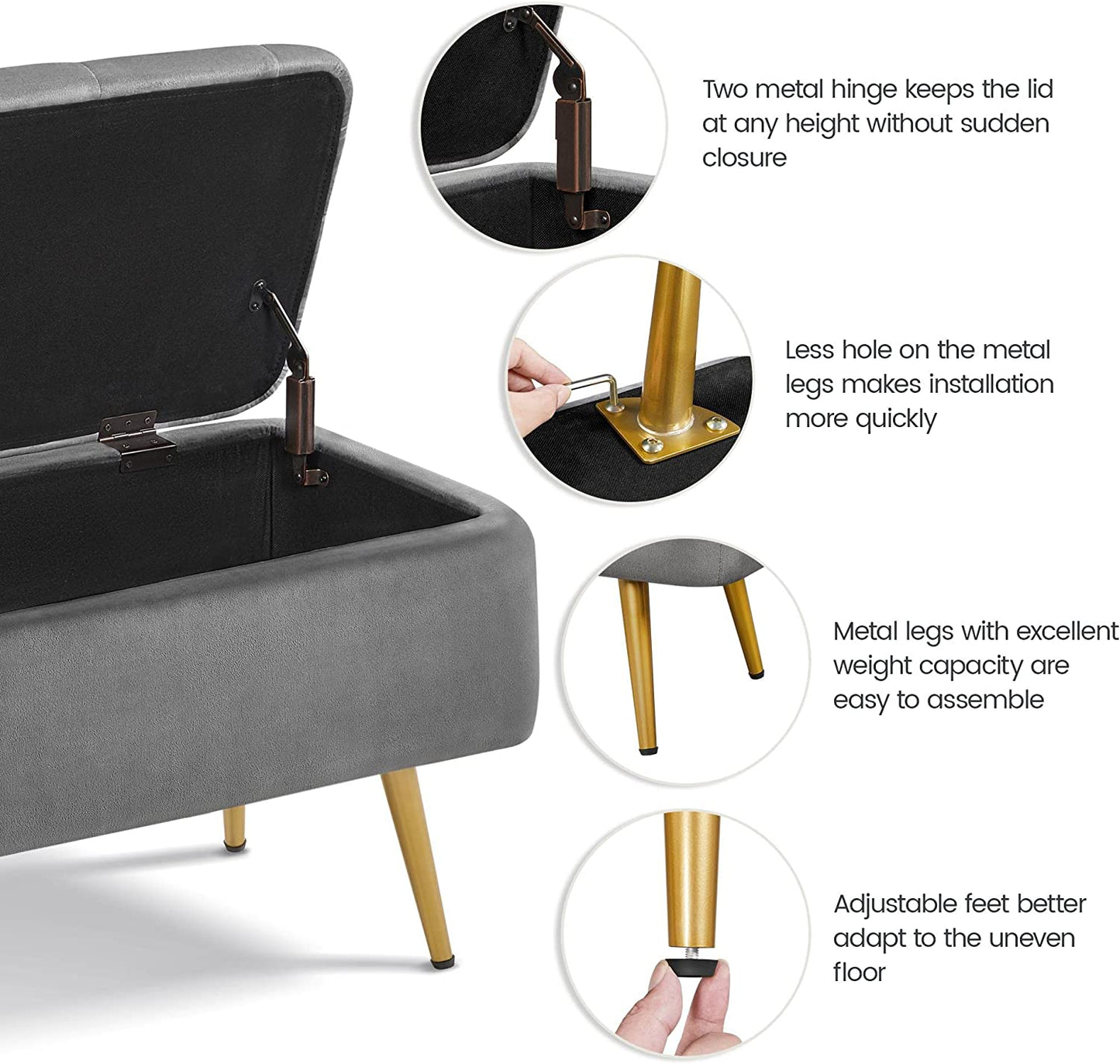 Two metal hinge keeps the lid at any height without sudden closure

Less hole on the metal legs makes installation more quickly

Metal legs with excellent weight capacity are easy to assemble

Adjustable feet better adapt to the uneven floor