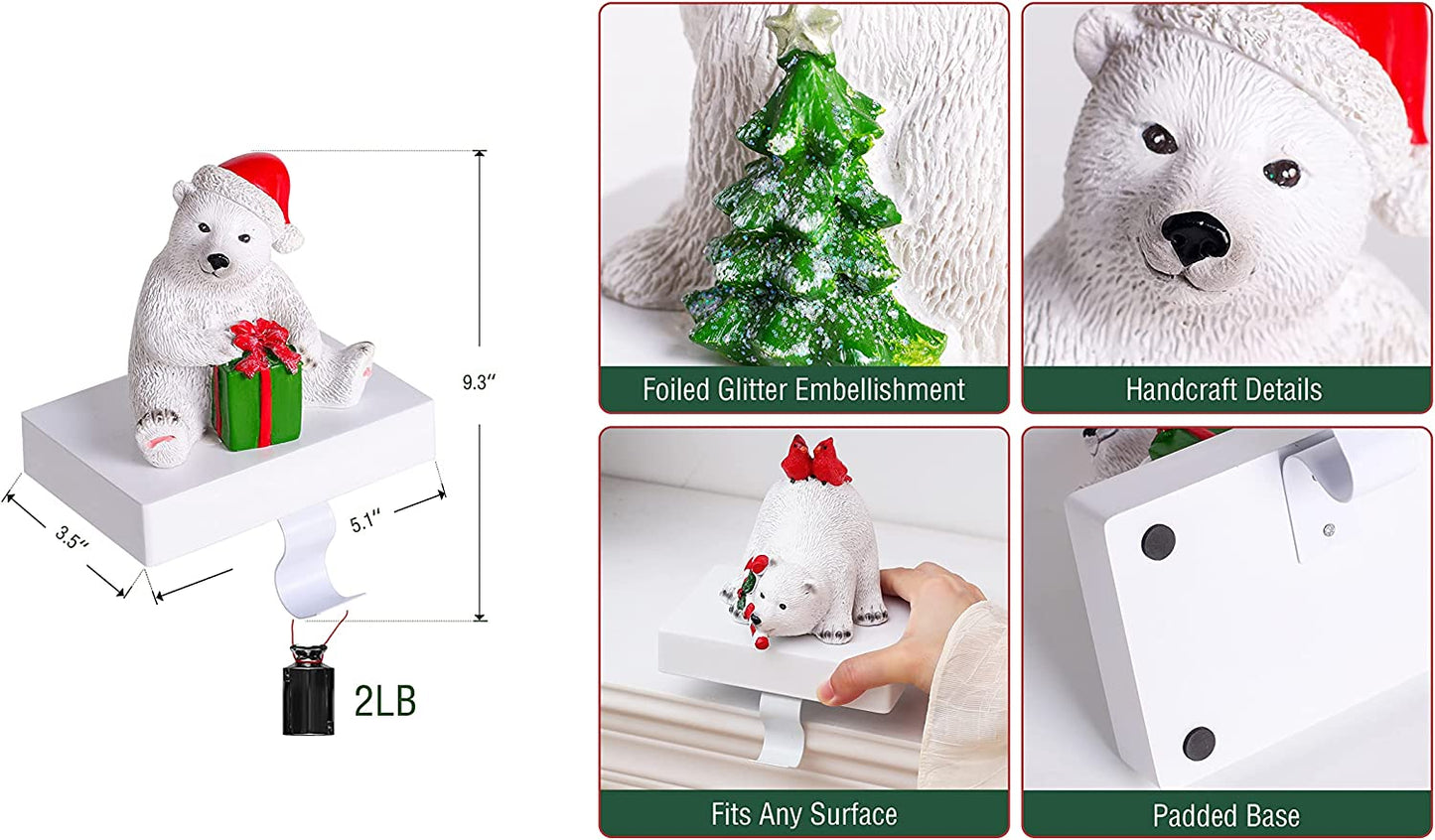 9.3″

3.5″

5.1″

2LB

Foiled Glitter Embellishment

Handcraft Details

Fits Any Surface

Padded Base