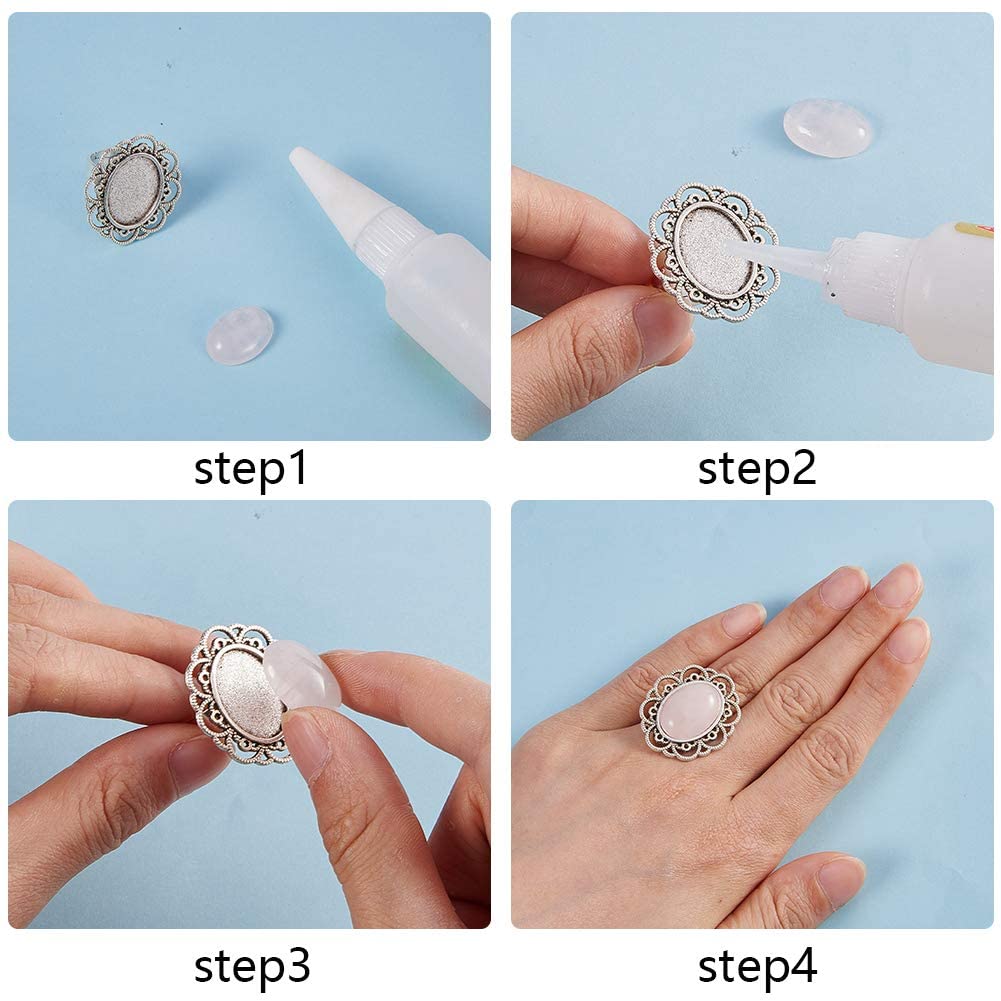 step1

step2

step3

step4