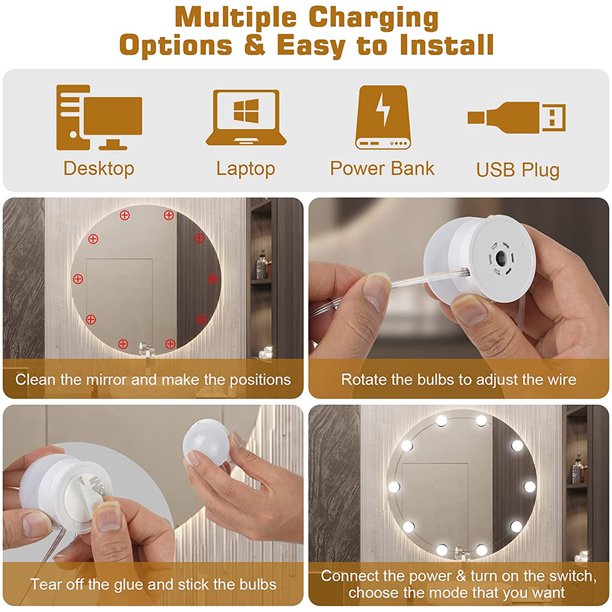 Multiple Charging Options & Easy to Install

Desktop

Laptop

Power Bank

USB Plug

Clean the mirror and make the positions

Rotate the bulbs to adjust the wire

Tear off the glue and stick the bulbs

Connect the power & turn on the switch, choose the mode that you want