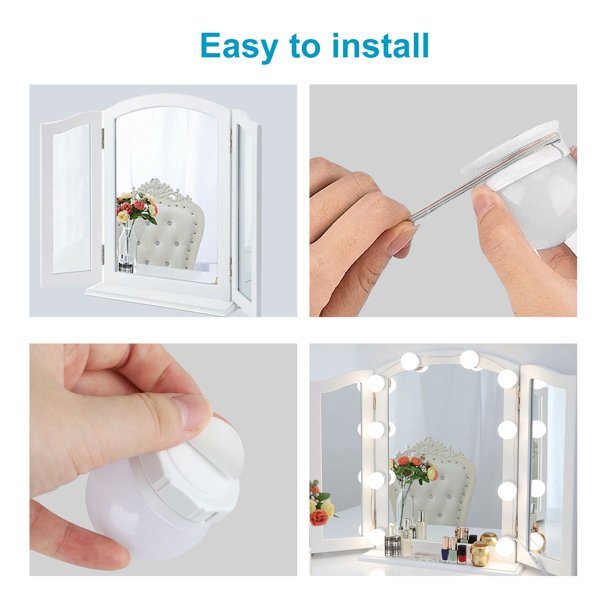 Easy to install