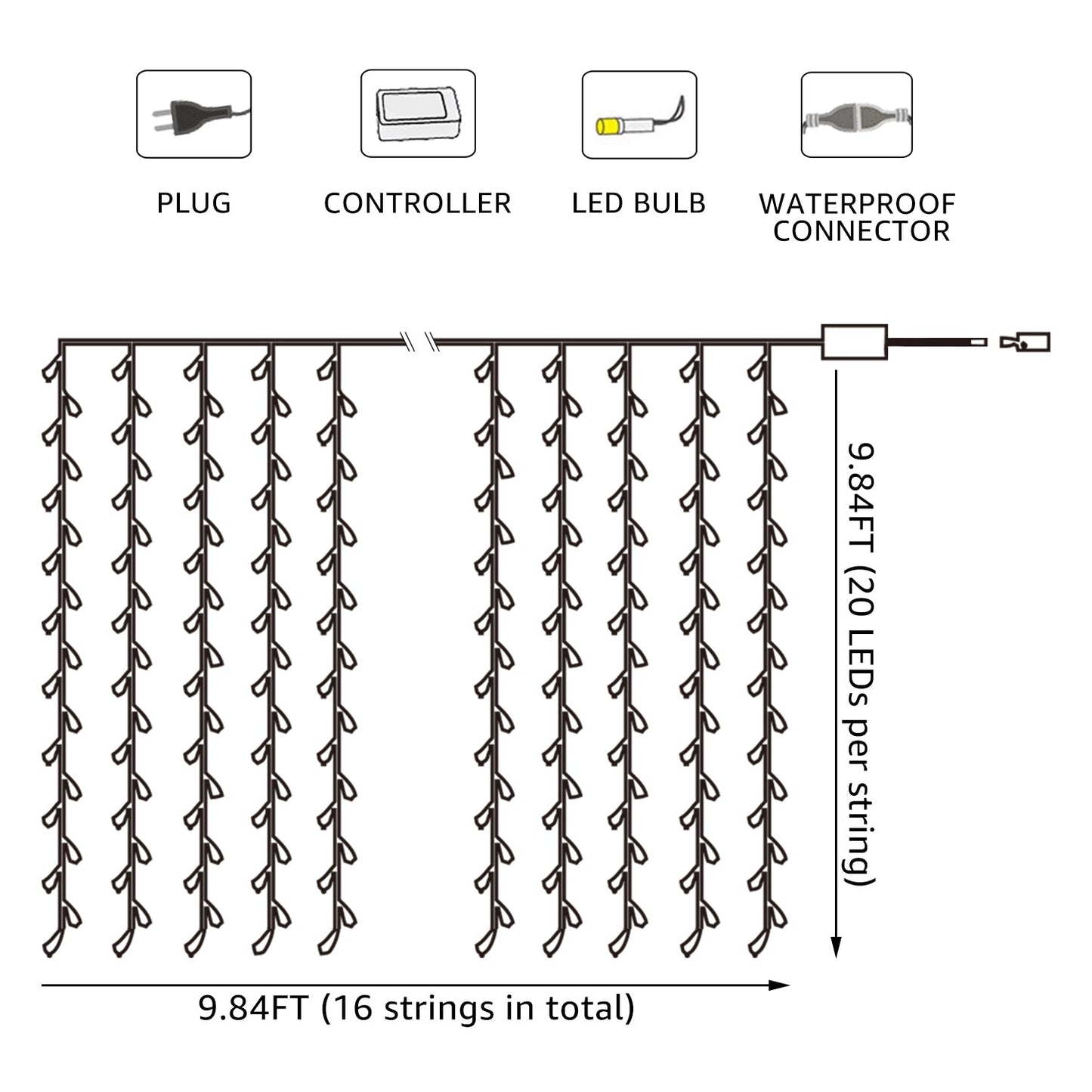 PLUG

CONTROLLER

LED BULB

WATERPROOF CONNECTOR

9.84FT (20 LEDs per string)

9.84FT (16 strings in total)