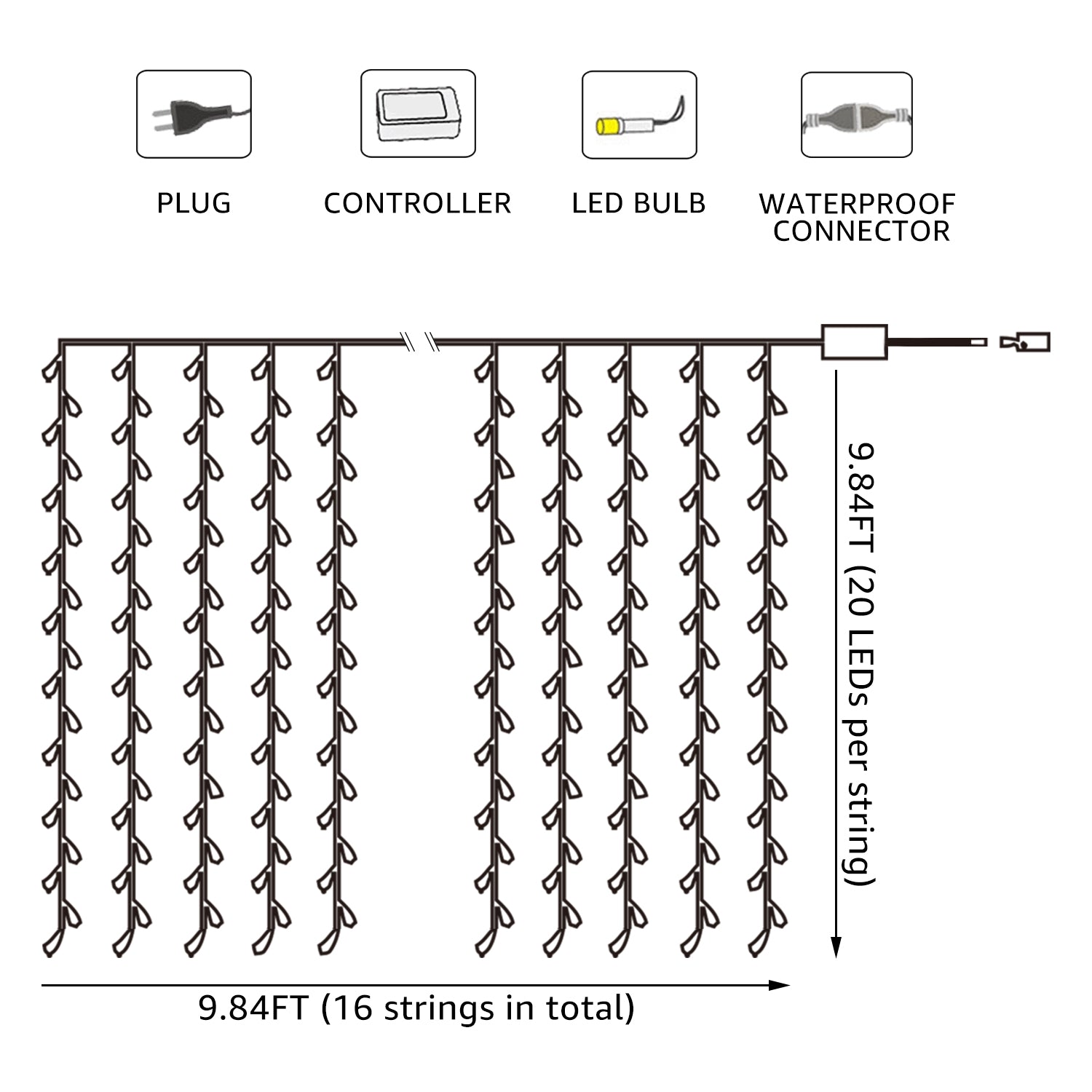 PLUG

CONTROLLER

LED BULB

WATERPROOF CONNECTOR

9.84FT (20 LEDs per string)

9.84FT (16 strings in total)